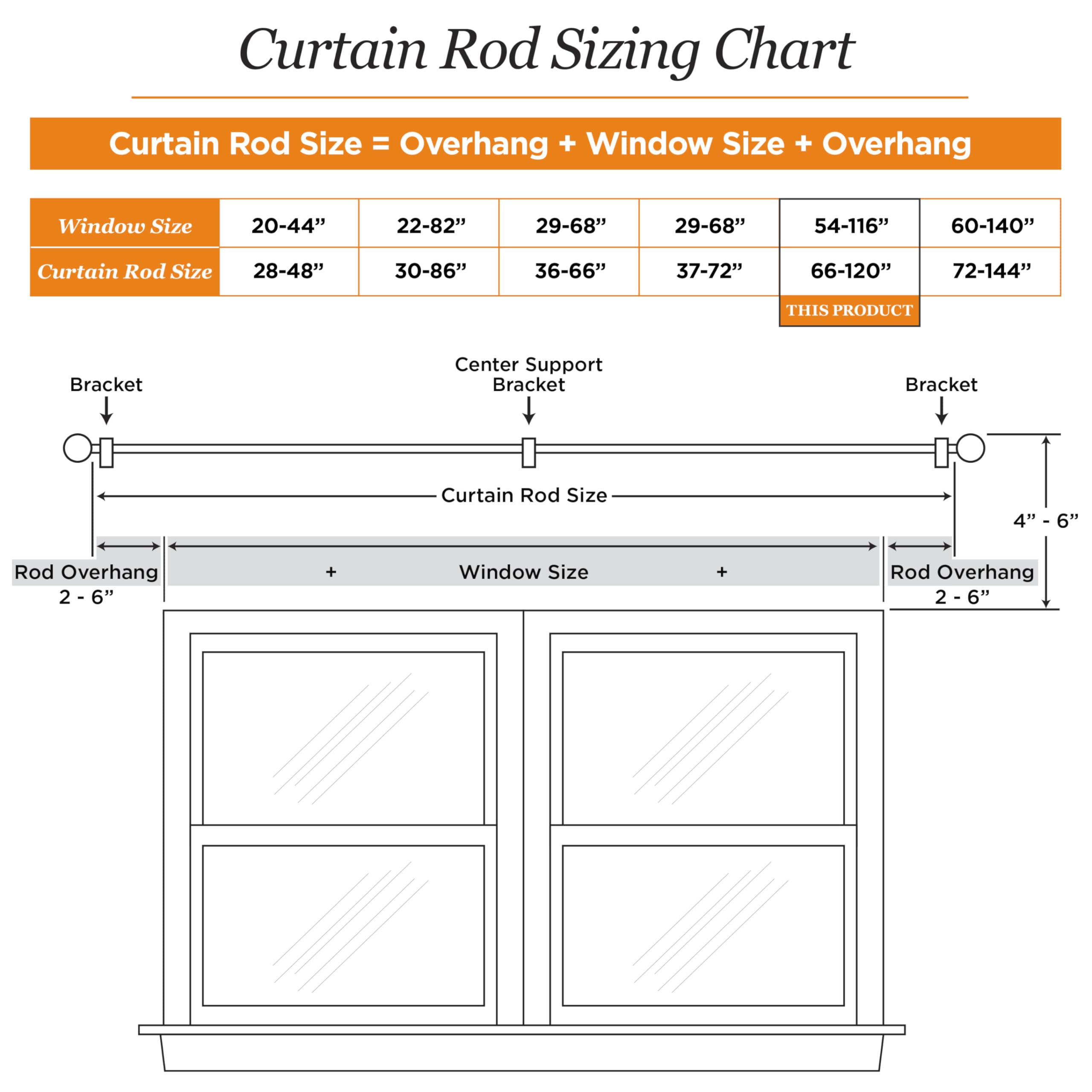 Curtain Rod Sizing Chart

Curtain Rod Size = Overhang + Window Size + Overhang

| Window Size | 20-44” | 22-82” | 29-68” | 29-68” | 54-116” | 60-140” |
|---|---|---|---|---|---|---|
| Curtain Rod Size | 28-48” | 30-86” | 36-66” | 37-72” | 66-120” | 72-144” |

THIS PRODUCT

Bracket

Center Support Bracket

Bracket

Curtain Rod Size

4” - 6”

Rod Overhang 2 - 6”

+ Window Size +

Rod Overhang 2 - 6”