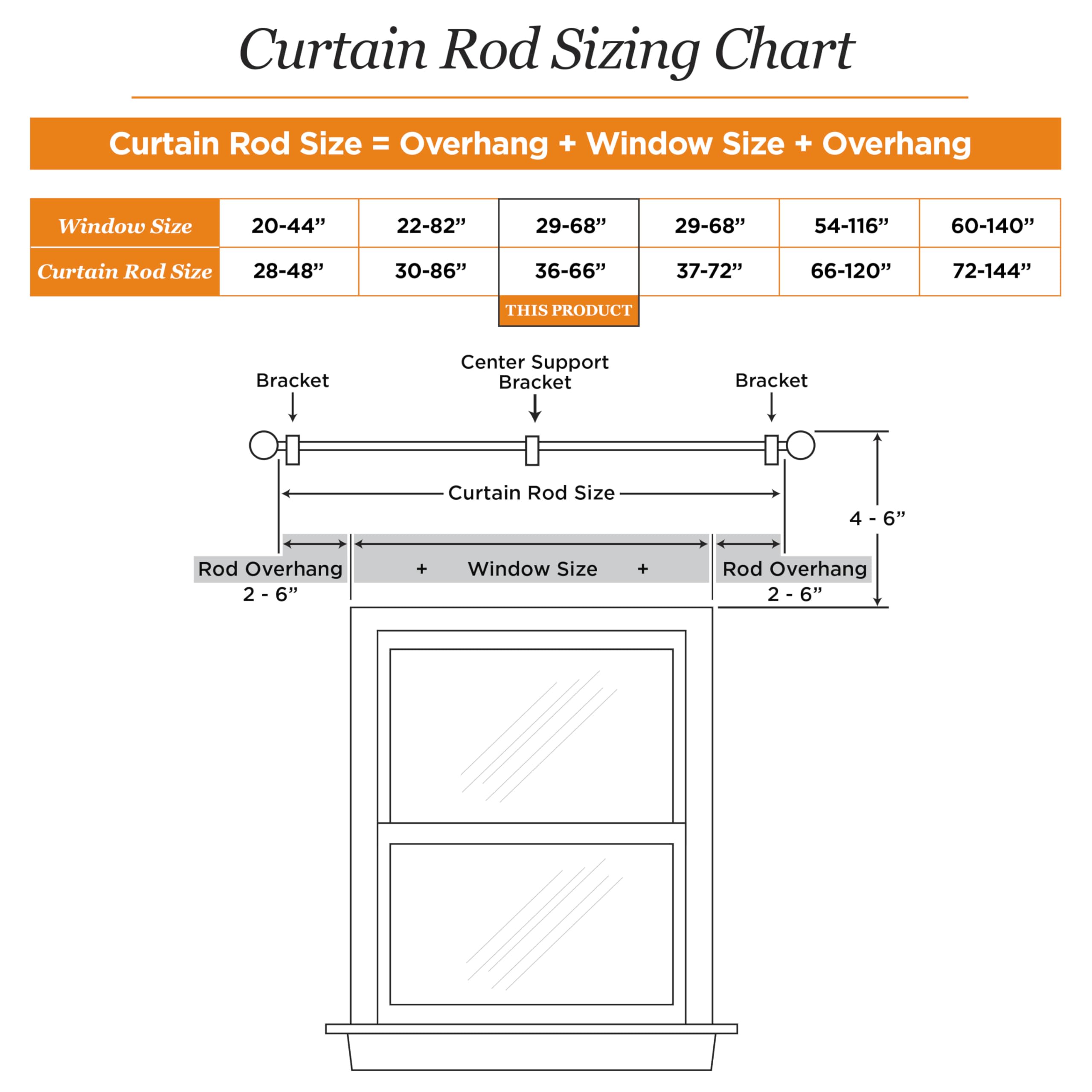 Curtain Rod Sizing Chart

Curtain Rod Size = Overhang + Window Size + Overhang

| Window Size | 20-44” | 22-82” | 29-68” | 29-68” | 54-116” | 60-140” |
|---|---|---|---|---|---|---|
| Curtain Rod Size | 28-48” | 30-86” | 36-66” | 37-72” | 66-120” | 72-144” |
| | | | THIS PRODUCT | | | |

Bracket

Center Support Bracket

Bracket

Curtain Rod Size

4 - 6”

Rod Overhang 2 - 6”

+ Window Size +

Rod Overhang 2 - 6”